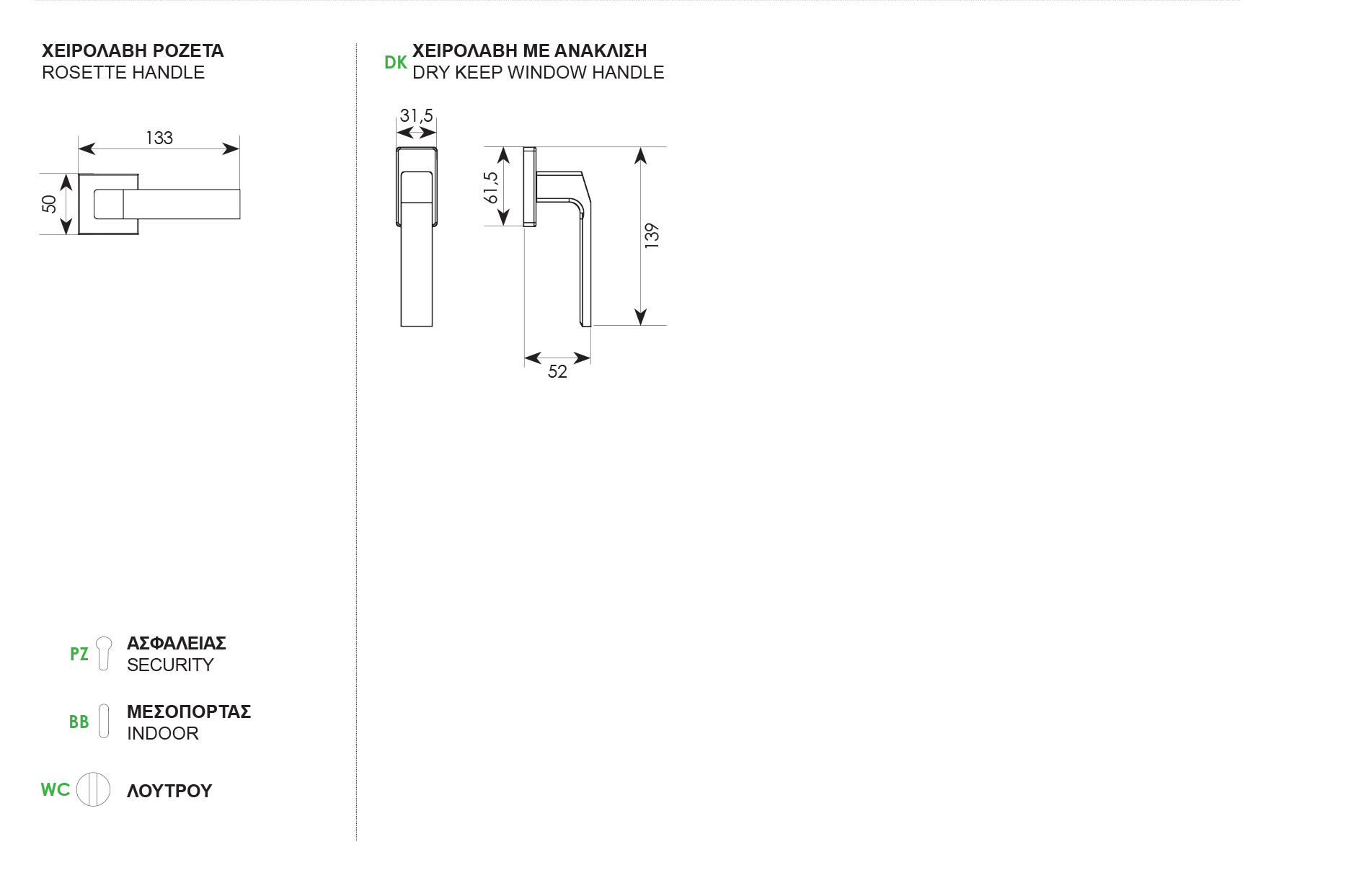 ΧΕΙΡΟΛΑΒΗ ΡΟΖΕΤΑ
ROSETTE HANDLE

133
50

PZ ΑΣΦΑΛΕΙΑΣ
SECURITY

BB ΜΕΣΟΠΟΡΤΑΣ
INDOOR

WC ΛΟΥΤΡΟΥ

DK ΧΕΙΡΟΛΑΒΗ ΜΕ ΑΝΑΚΛΙΣΗ
DRY KEEP WINDOW HANDLE

31,5
61,5
139
52